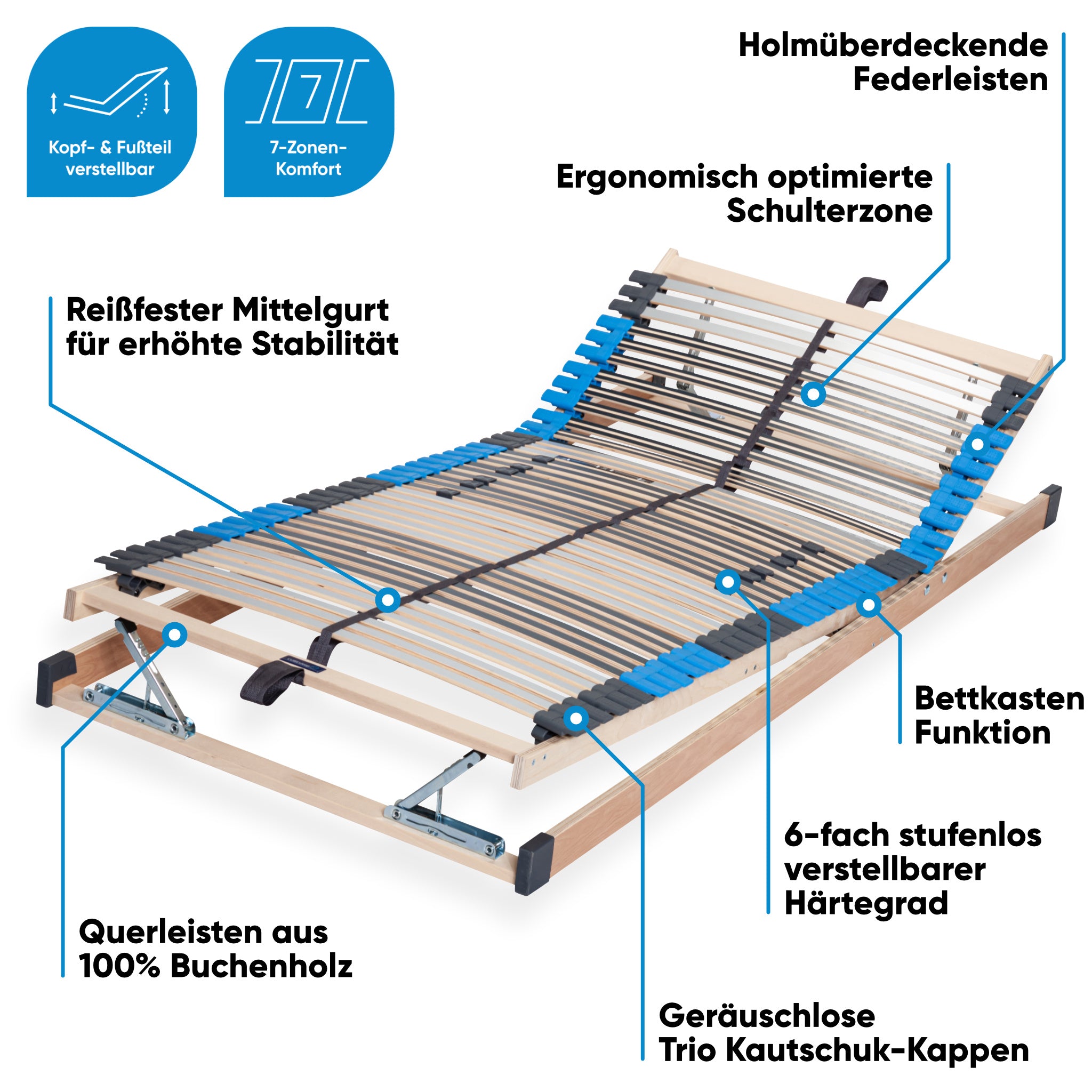 Kopf- & Fußteil verstellbar

7

7-Zonen-Komfort

Holmüberdeckende Federleisten

Ergonomisch optimierte Schulterzone

Reißfester Mittelgurt für erhöhte Stabilität

Bettkasten Funktion

6-fach stufenlos verstellbarer Härtegrad

Querleisten aus 100% Buchenholz

Geräuschlose Trio Kautschuk-Kappen