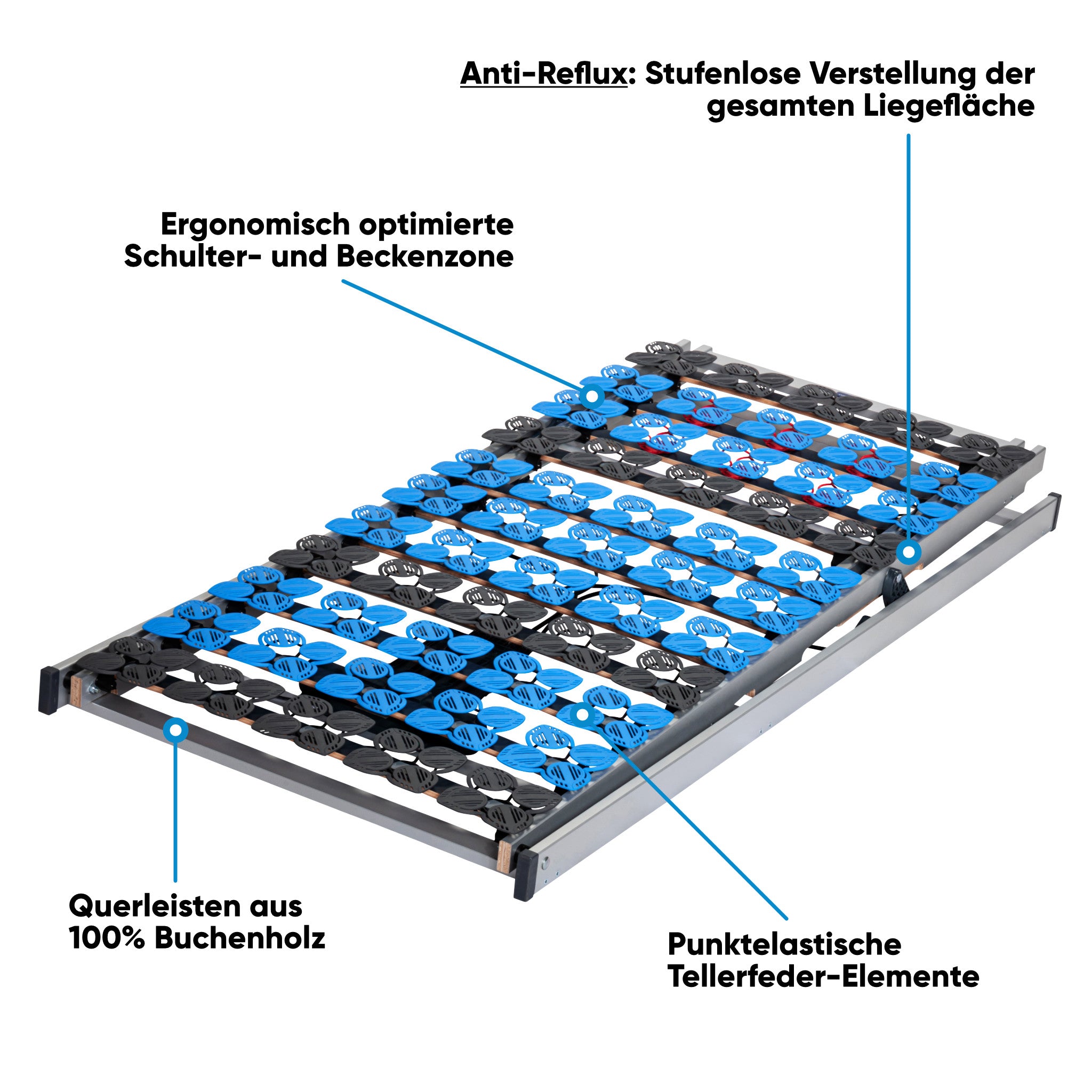 Anti-Reflux: Stufenlose Verstellung der gesamten Liegefläche

Ergonomisch optimierte Schulter- und Beckenzone

Querleisten aus 100% Buchenholz

Punktelastische Tellerfeder-Elemente